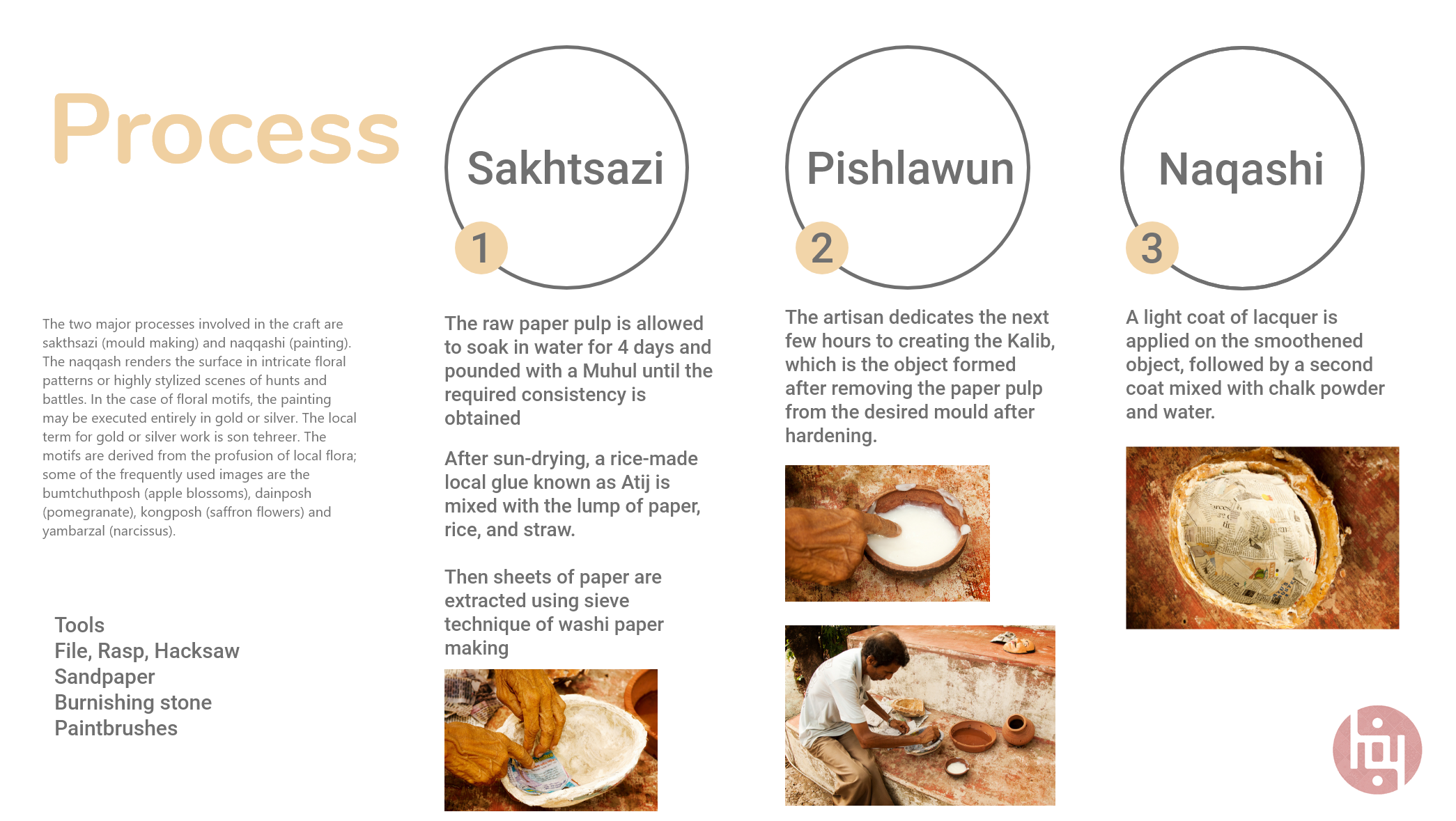 Process

The two major processes involved in the craft are sakthsazi (mould making) and naqqashi (painting). The naqqash renders the surface in intricate floral patterns or highly stylized scenes of hunts and battles. In the case of floral motifs, the painting may be executed entirely in gold or silver. The local term for gold or silver work is son tehreer. The motifs are derived from the profusion of local flora; some of the frequently used images are the bumtchuthposh (apple blossoms), dainposh (pomegranate), kongposh (saffron flowers) and yambarzal (narcissus).

Tools
File, Rasp, Hacksaw
Sandpaper
Burnishing stone
Paintbrushes

Sakhtsazi
1

The raw paper pulp is allowed to soak in water for 4 days and pounded with a Muhul until the required consistency is obtained

After sun-drying, a rice-made local glue known as Atij is mixed with the lump of paper, rice, and straw.

Then sheets of paper are extracted using sieve technique of washi paper making

Pishlawun
2

The artisan dedicates the next few hours to creating the Kalib, which is the object formed after removing the paper pulp from the desired mould after hardening.

Naqashi
3

A light coat of lacquer is applied on the smoothened object, followed by a second coat mixed with chalk powder and water.